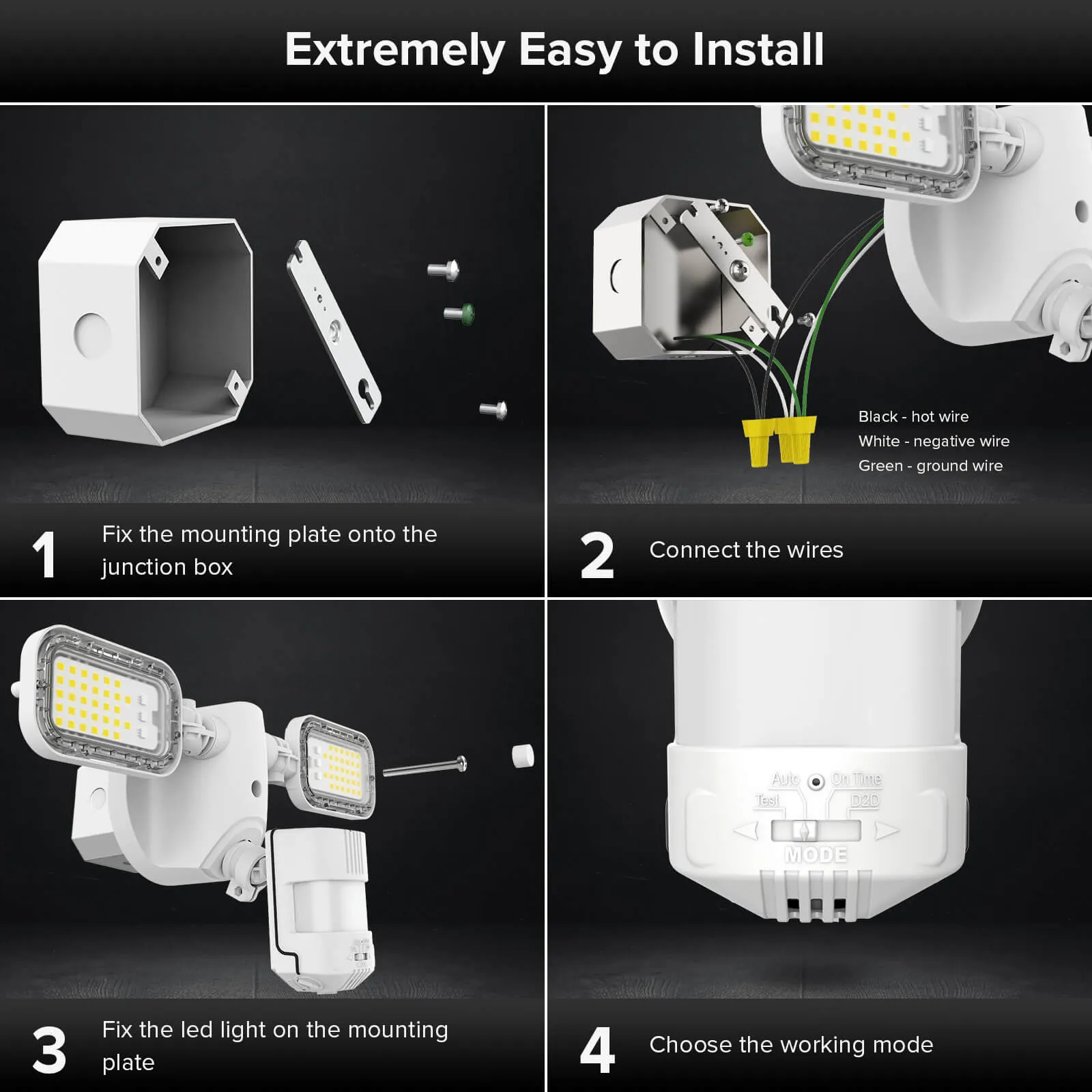 Extremely Easy to Install

1 Fix the mounting plate onto the junction box

Black - hot wire
White - negative wire
Green - ground wire

2 Connect the wires

3 Fix the led light on the mounting plate

Auto On Time
Test D2D
MODE

4 Choose the working mode